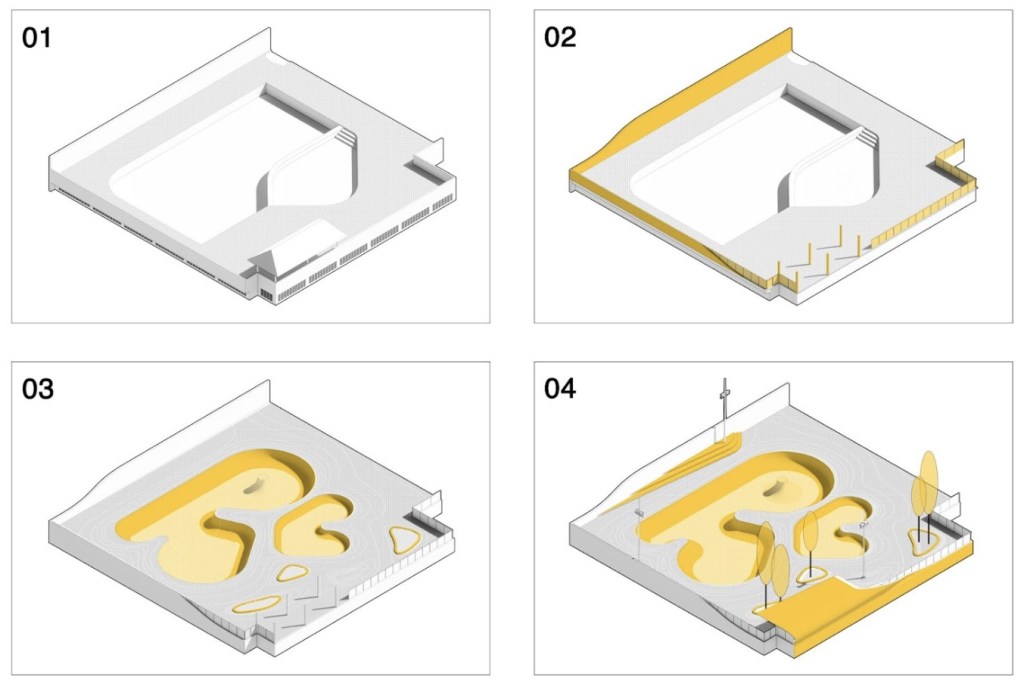 01

02

03

04